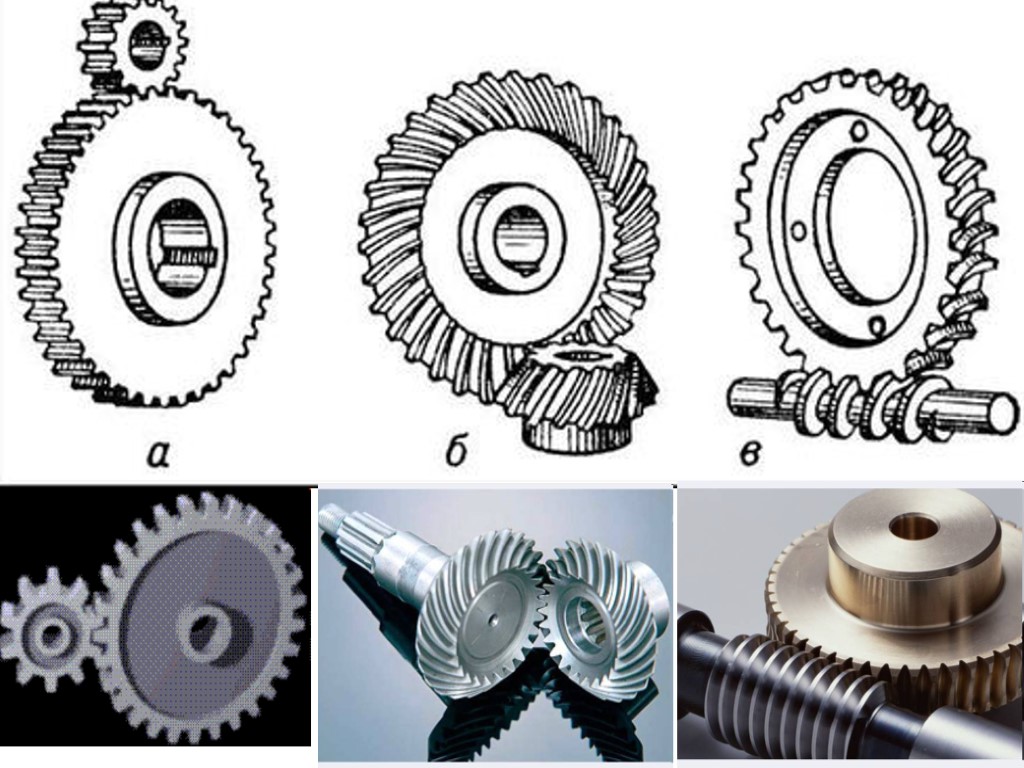 а

б

в